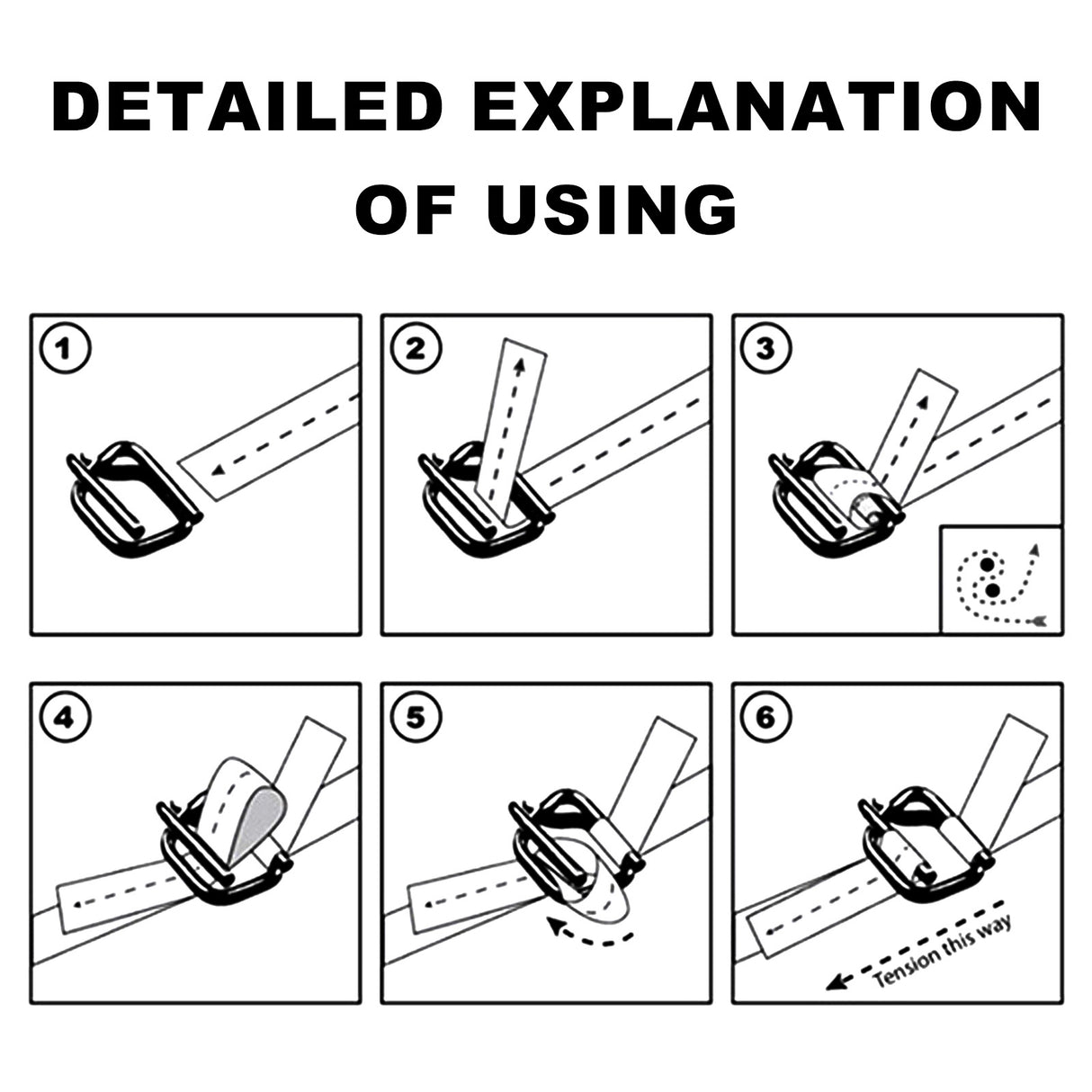 DETAILED EXPLANATION OF USING

1

2

3

4

5

6

Tension this way